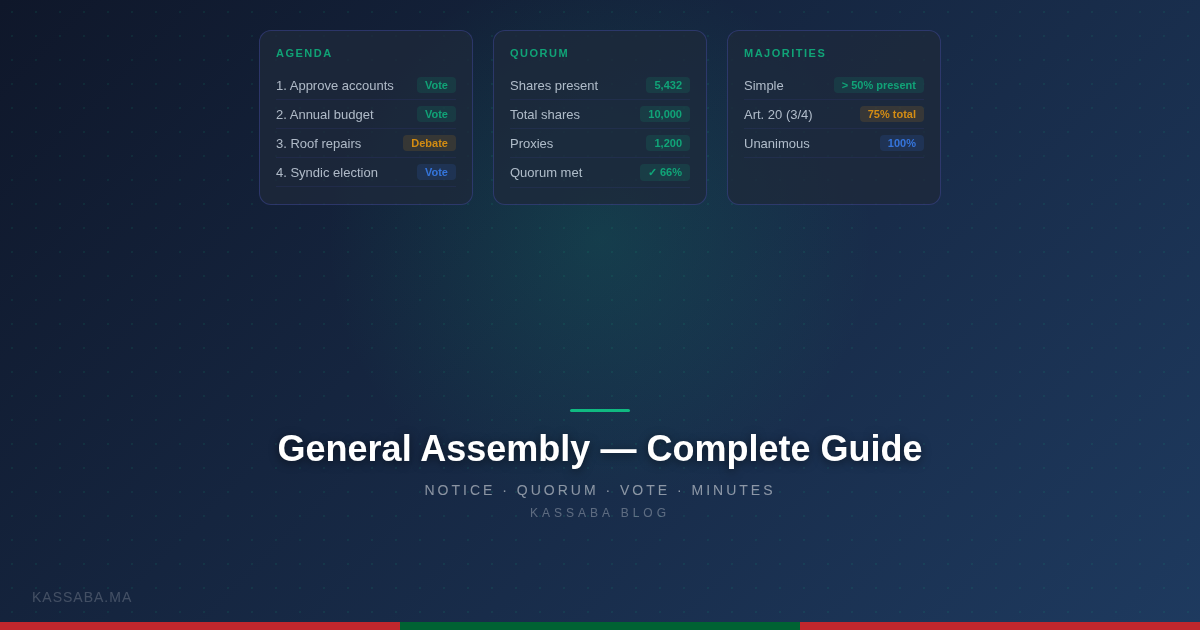 AGENDA

1. Approve accounts Vote
2. Annual budget Vote
3. Roof repairs Debate
4. Syndic election Vote

QUORUM

Shares present 5,432
Total shares 10,000
Proxies 1,200
Quorum met ✓ 66%

MAJORITIES

Simple > 50% present
Art. 20 (3/4) 75% total
Unanimous 100%

General Assembly — Complete Guide

NOTICE · QUORUM · VOTE · MINUTES

KASSABA BLOG

KASSABA.MA